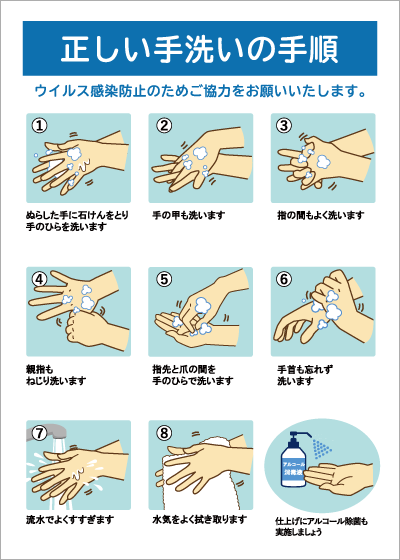 正しい手洗いの手順

ウイルス感染防止のためご協力をお願いいたします。

①
ぬらした手に石けんをとり手のひらを洗います

②
手の甲も洗います

③
指の間もよく洗います

④
親指もねじり洗います

⑤
指先と爪の間を手のひらで洗います

⑥
手首も忘れず洗います

⑦
流水でよくすすぎます

⑧
水気をよく拭き取ります

アルコール消毒液

仕上げにアルコール除菌も実施しましょう